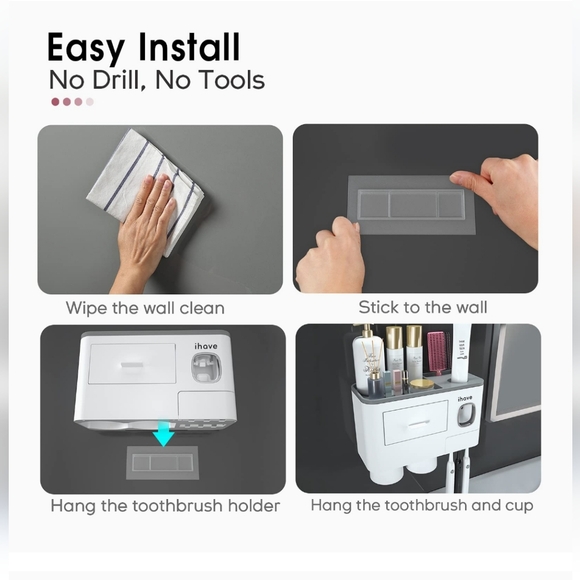 Easy Install
No Drill, No Tools

Wipe the wall clean

Stick to the wall

ihave

Hang the toothbrush holder

ihave

Hang the toothbrush and cup